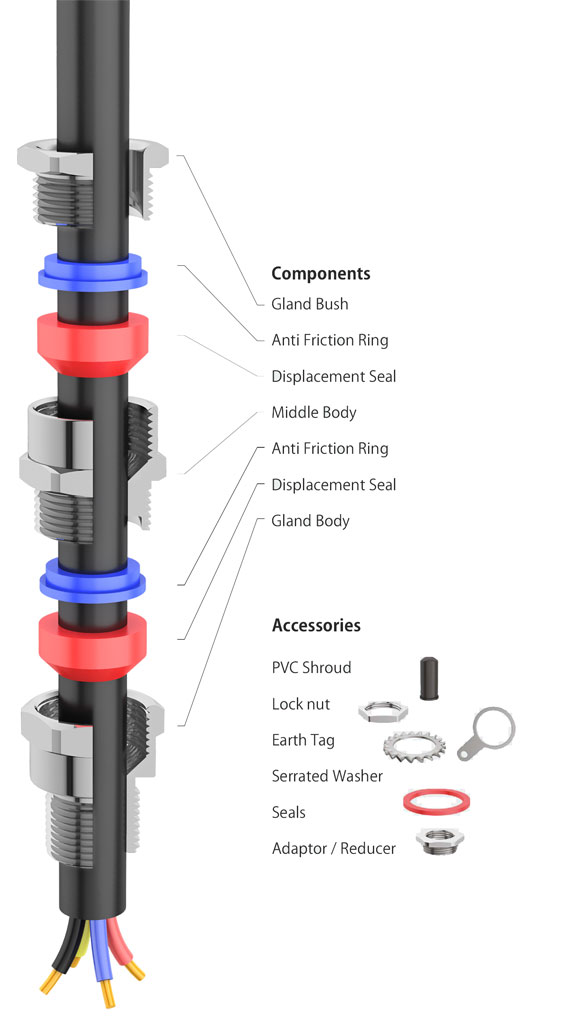 Components
Gland Bush
Anti Friction Ring
Displacement Seal
Middle Body
Anti Friction Ring
Displacement Seal
Gland Body

Accessories
PVC Shroud
Lock nut
Earth Tag
Serrated Washer
Seals
Adaptor / Reducer